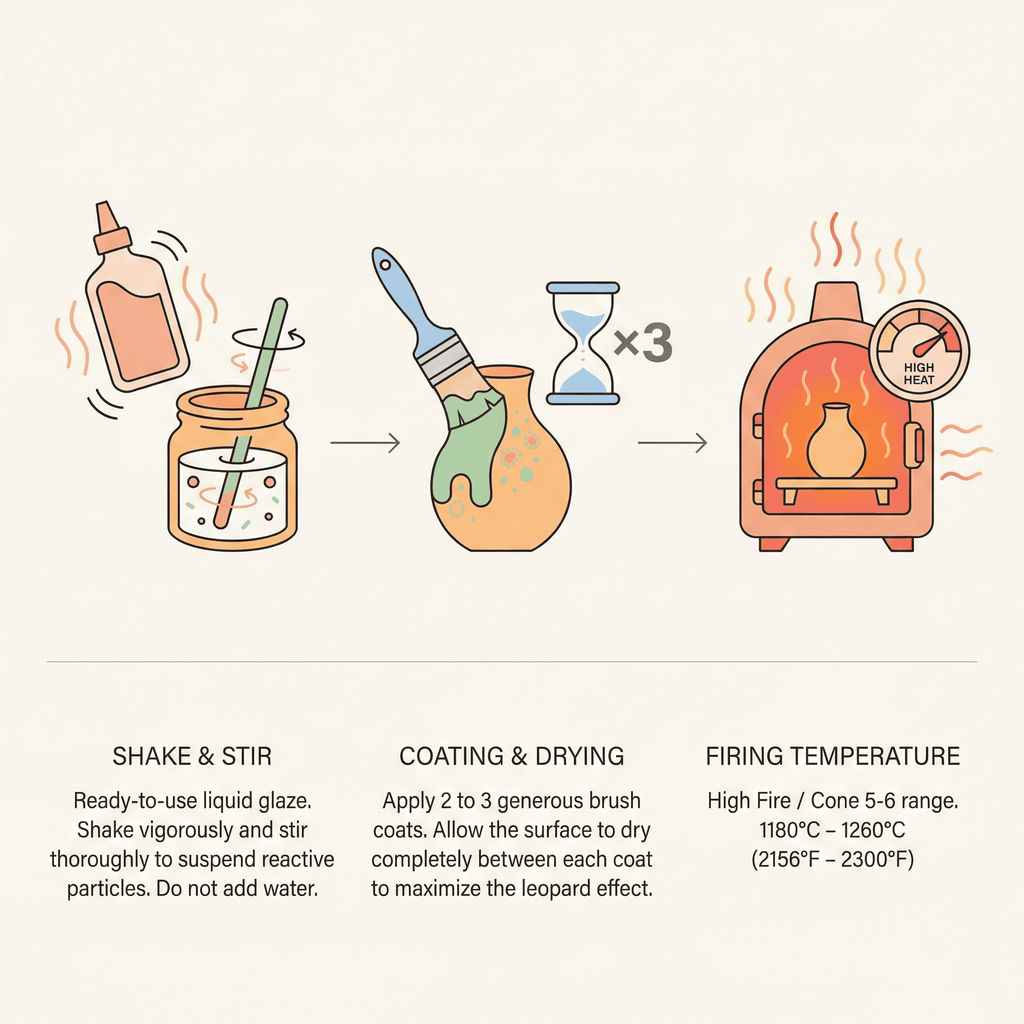 ×3

HIGH HEAT

SHAKE & STIR

Ready-to-use liquid glaze. Shake vigorously and stir thoroughly to suspend reactive particles. Do not add water.

COATING & DRYING

Apply 2 to 3 generous brush coats. Allow the surface to dry completely between each coat to maximize the leopard effect.

FIRING TEMPERATURE

High Fire / Cone 5-6 range. 1180°C – 1260°C (2156°F – 2300°F)